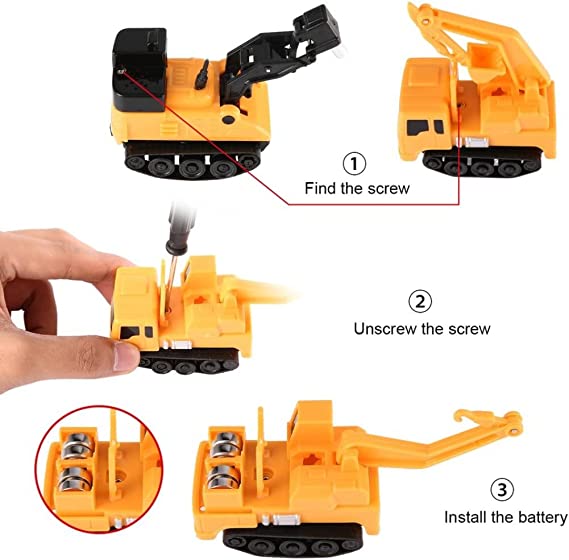 ① Find the screw

② Unscrew the screw

③ Install the battery