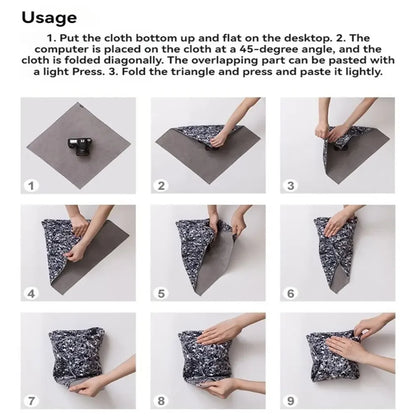 Usage

1. Put the cloth bottom up and flat on the desktop. 2. The computer is placed on the cloth at a 45-degree angle, and the cloth is folded diagonally. The overlapping part can be pasted with a light Press. 3. Fold the triangle and press and paste it lightly.

1

2

3

4

5

6

7

8

9